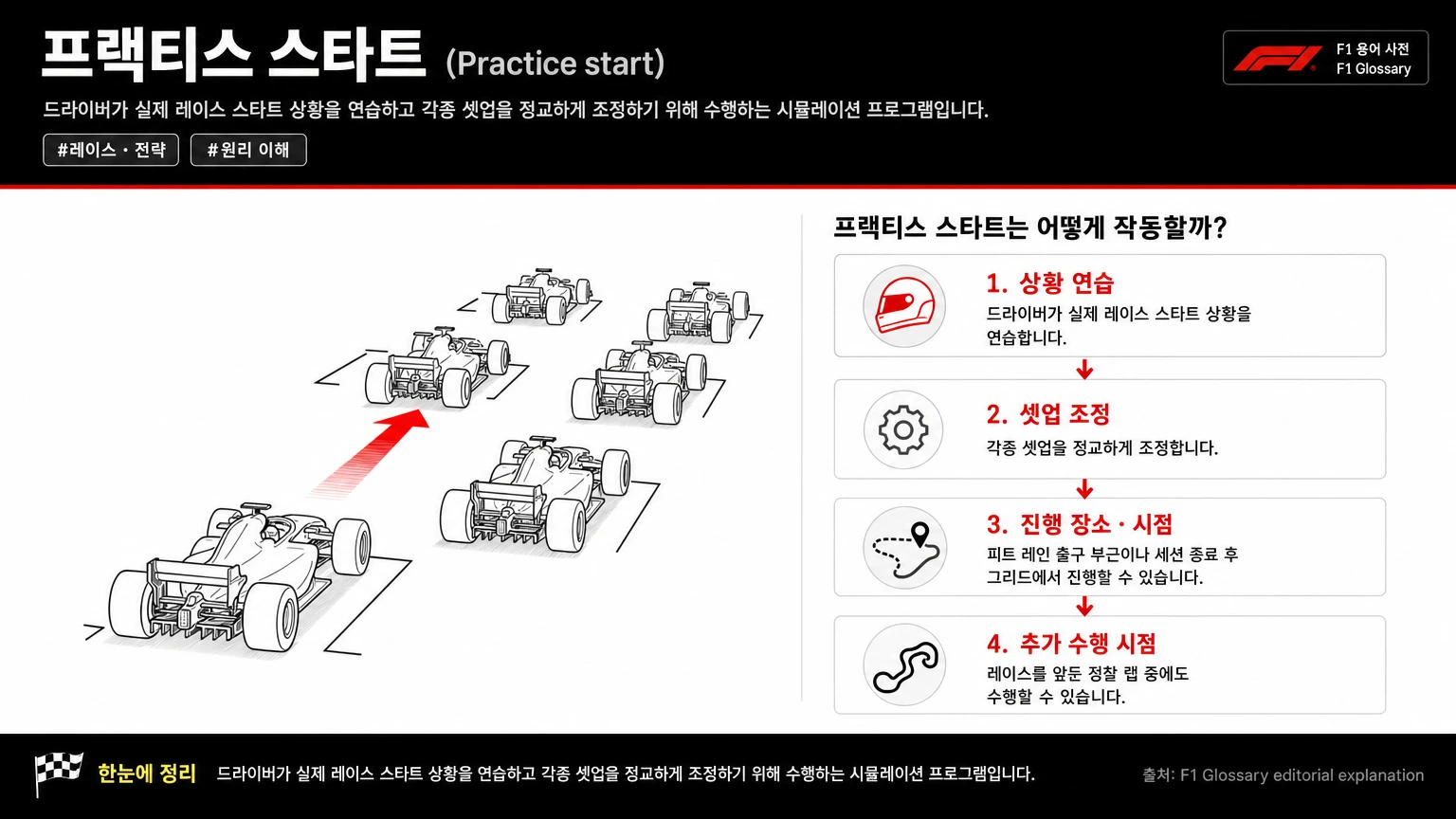 프랙티스 스타트 (Practice start)

F1 용어 사전
F1 Glossary

드라이버가 실제 레이스 스타트 상황을 연습하고 각종 셋업을 정교하게 조정하기 위해 수행하는 시뮬레이션 프로그램입니다.

#레이스 · 전략
#원리 이해

프랙티스 스타트는 어떻게 작동할까?

1. 상황 연습
드라이버가 실제 레이스 스타트 상황을 연습합니다.

2. 셋업 조정
각종 셋업을 정교하게 조정합니다.

3. 진행 장소 · 시점
피트 레인 출구 부근이나 세션 종료 후 그리드에서 진행할 수 있습니다.

4. 추가 수행 시점
레이스를 앞둔 정찰 랩 중에도 수행할 수 있습니다.

한눈에 정리 드라이버가 실제 레이스 스타트 상황을 연습하고 각종 셋업을 정교하게 조정하기 위해 수행하는 시뮬레이션 프로그램입니다.

출처: F1 Glossary editorial explanation